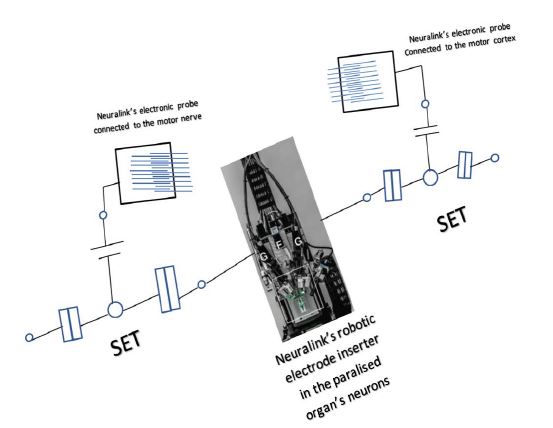 Neuralink's electronic probe
Connected to the motor cortex

Neuralink's electronic probe
connected to the motor nerve

G F G

SET

SET

Neuralink's robotic electrode inserter in the paralised organ's neurons